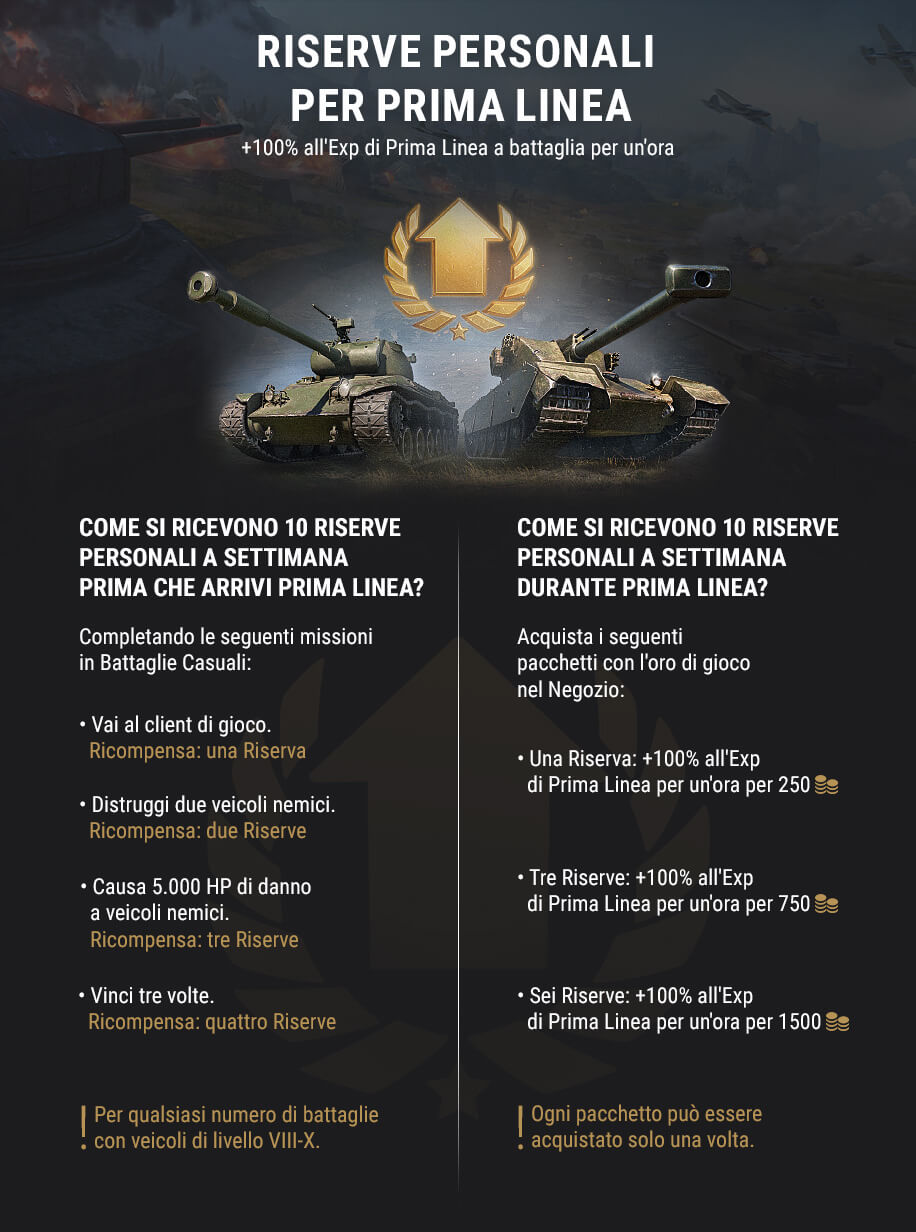 RISERVE PERSONALI PER PRIMA LINEA
+100% all'Exp di Prima Linea a battaglia per un'ora

COME SI RICEVONO 10 RISERVE PERSONALI A SETTIMANA PRIMA CHE ARRIVI PRIMA LINEA?

Completando le seguenti missioni in Battaglie Casuali:

• Vai al client di gioco.
Ricompensa: una Riserva

• Distruggi due veicoli nemici.
Ricompensa: due Riserve

• Causa 5.000 HP di danno a veicoli nemici.
Ricompensa: tre Riserve

• Vinci tre volte.
Ricompensa: quattro Riserve

! Per qualsiasi numero di battaglie con veicoli di livello VIII-X.

COME SI RICEVONO 10 RISERVE PERSONALI A SETTIMANA DURANTE PRIMA LINEA?

Acquista i seguenti pacchetti con l'oro di gioco nel Negozio:

• Una Riserva: +100% all'Exp di Prima Linea per un'ora per 250

• Tre Riserve: +100% all'Exp di Prima Linea per un'ora per 750

• Sei Riserve: +100% all'Exp di Prima Linea per un'ora per 1500

! Ogni pacchetto può essere acquistato solo una volta.